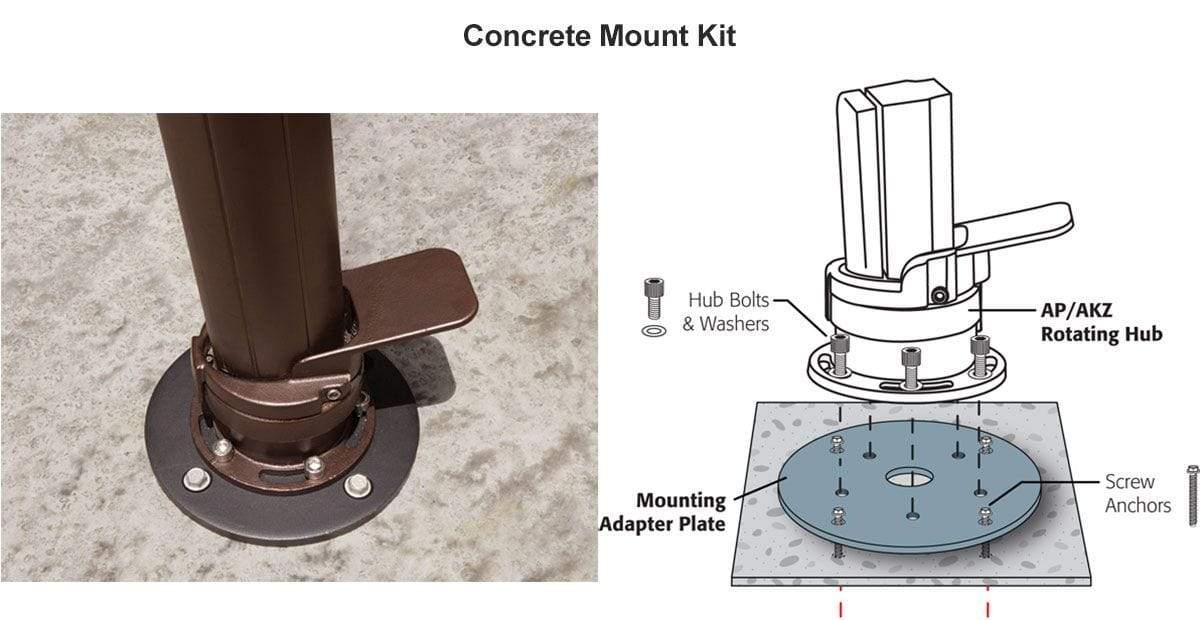 Concrete Mount Kit

Hub Bolts & Washers

AP/AKZ Rotating Hub

Mounting Adapter Plate

Screw Anchors