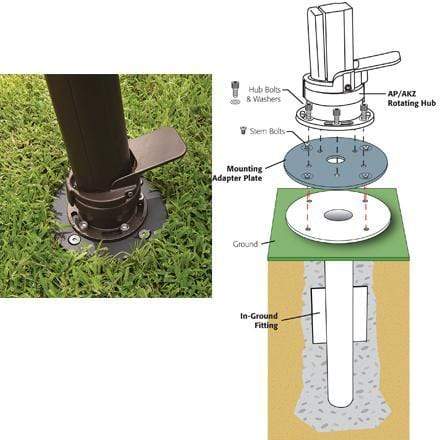 Hub Bolts & Washers

AP/AKZ Rotating Hub

Stem Bolts

Mounting Adapter Plate

Ground

In-Ground Fitting