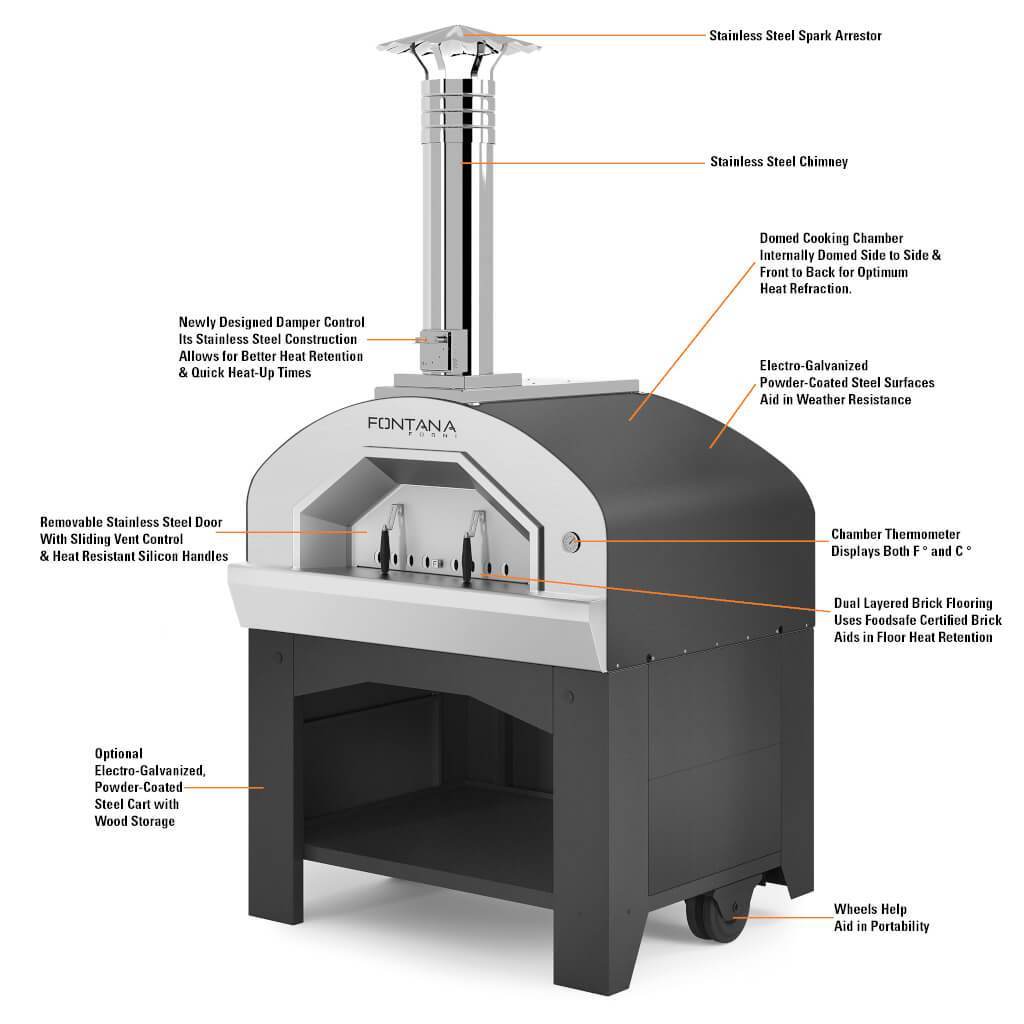 Stainless Steel Spark Arrestor

Stainless Steel Chimney

Domed Cooking Chamber Internally Domed Side to Side & Front to Back for Optimum Heat Refraction.

Newly Designed Damper Control Its Stainless Steel Construction Allows for Better Heat Retention & Quick Heat-Up Times

Electro-Galvanized Powder-Coated Steel Surfaces Aid in Weather Resistance

FONTANA FORNI

Removable Stainless Steel Door With Sliding Vent Control & Heat Resistant Silicon Handles

Chamber Thermometer Displays Both F ° and C °

Dual Layered Brick Flooring Uses Foodsafe Certified Brick Aids in Floor Heat Retention

Optional Electro-Galvanized, Powder-Coated Steel Cart with Wood Storage

Wheels Help Aid in Portability